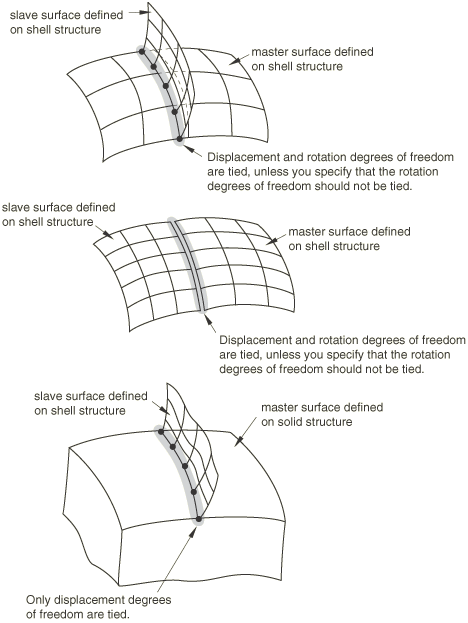 slave surface defined on shell structure

master surface defined on shell structure

Displacement and rotation degrees of freedom are tied, unless you specify that the rotation degrees of freedom should not be tied.

slave surface defined on shell structure

master surface defined on shell structure

Displacement and rotation degrees of freedom are tied, unless you specify that the rotation degrees of freedom should not be tied.

slave surface defined on shell structure

master surface defined on solid structure

Only displacement degrees of freedom are tied.